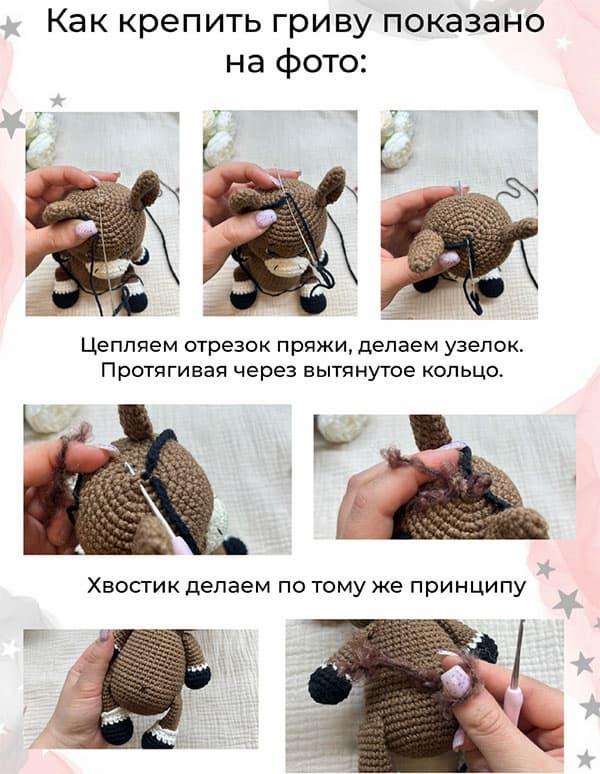 Как крепить гриву показано на фото:

Цепляем отрезок пряжи, делаем узелок. Протягивая через вытянутое кольцо.

Хвостик делаем по тому же принципу